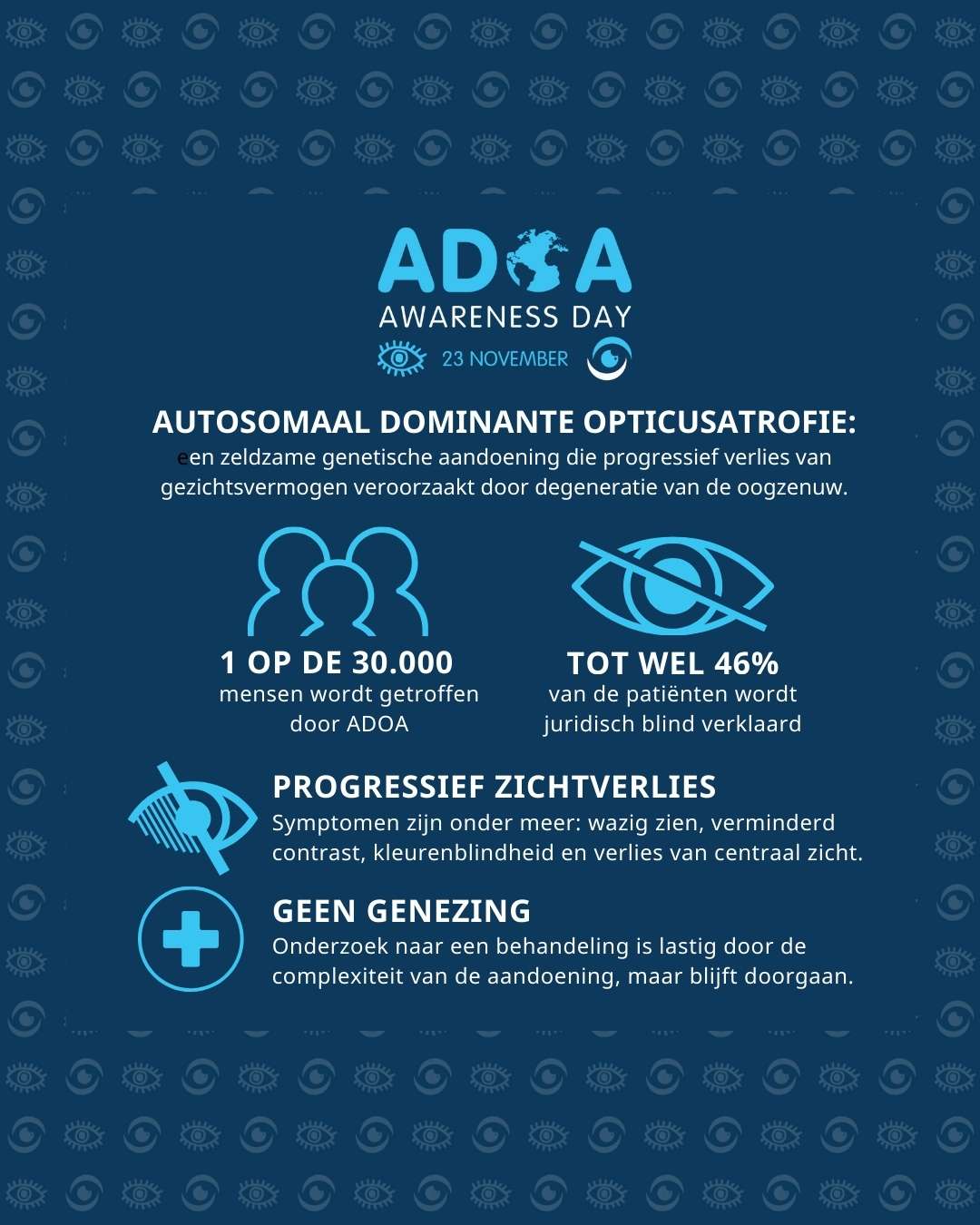 ADOA
AWARENESS DAY
23 NOVEMBER

AUTOSOMAAL DOMINANTE OPTICUSATROFIE:
een zeldzame genetische aandoening die progressief verlies van gezichtsvermogen veroorzaakt door degeneratie van de oogzenuw.

1 OP DE 30.000
mensen wordt getroffen door ADOA

TOT WEL 46%
van de patiënten wordt juridisch blind verklaard

PROGRESSIEF ZICHTVERLIES
Symptomen zijn onder meer: wazig zien, verminderd contrast, kleurenblindheid en verlies van centraal zicht.

GEEN GENEZING
Onderzoek naar een behandeling is lastig door de complexiteit van de aandoening, maar blijft doorgaan.